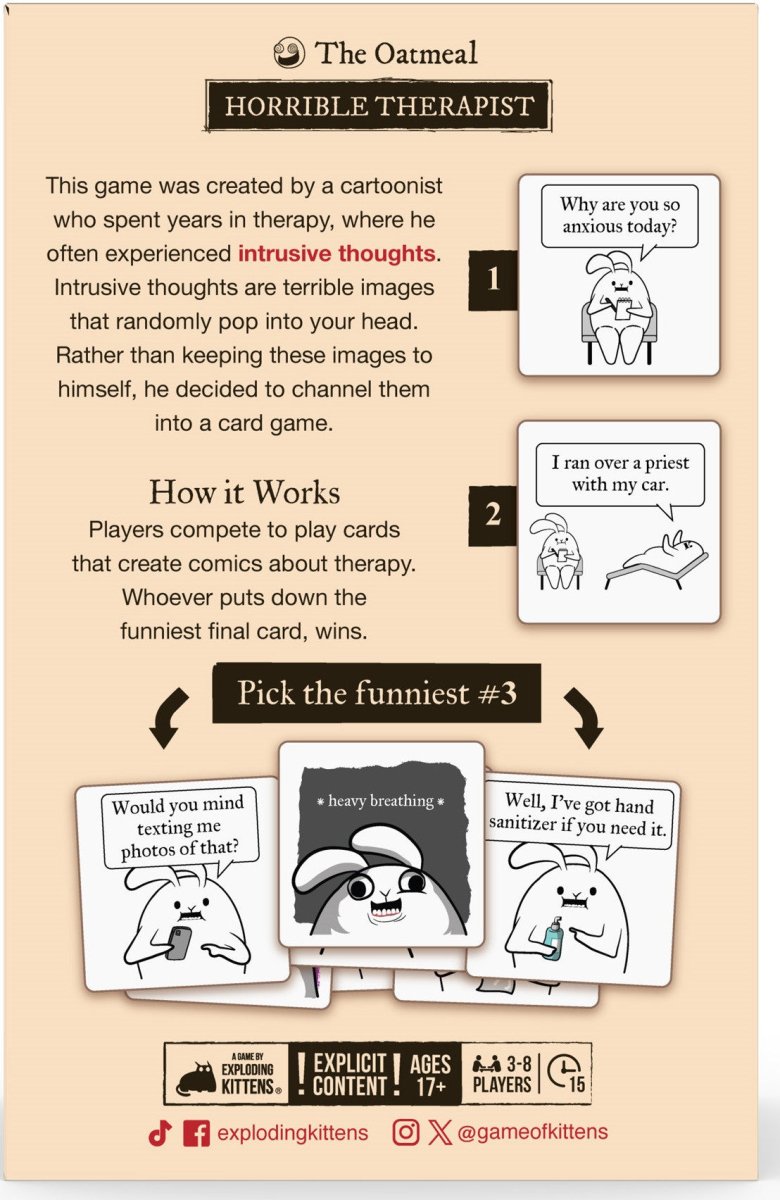 The Oatmeal

HORRIBLE THERAPIST

This game was created by a cartoonist who spent years in therapy, where he often experienced intrusive thoughts. Intrusive thoughts are terrible images that randomly pop into your head. Rather than keeping these images to himself, he decided to channel them into a card game.

1

Why are you so anxious today?

How it Works

Players compete to play cards that create comics about therapy. Whoever puts down the funniest final card, wins.

2

I ran over a priest with my car.

Pick the funniest #3

Would you mind texting me photos of that?

* heavy breathing *

Well, I've got hand sanitizer if you need it.

A GAME BY EXPLODING KITTENS®

! EXPLICIT CONTENT !

AGES 17+

3-8 PLAYERS

15

explodingkittens

@gameofkittens